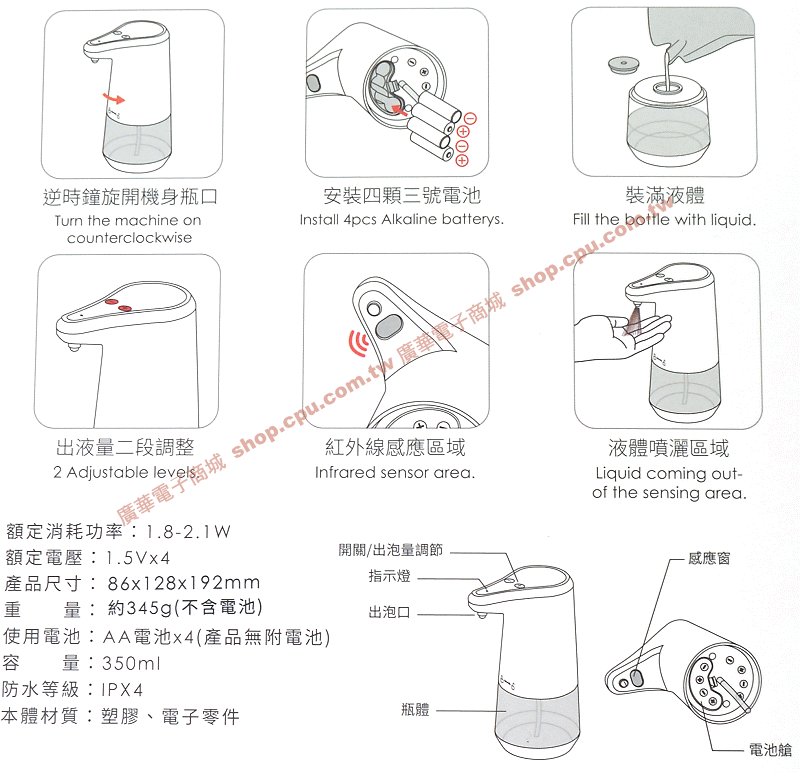 逆時鐘旋開機身瓶口
Turn the machine on counterclockwise

安裝四顆三號電池
Install 4pcs Alkaline batterys.

裝滿液體
Fill the bottle with liquid.

出液量二段調整
2 Adjustable levels.

紅外線感應區域
Infrared sensor area.

液體噴灑區域
Liquid coming out-of the sensing area.

廣華電子商城 shop.cpu.com.tw 廣華電子商城 shop.cpu.com.tw

額定消耗功率：1.8-2.1W
額定電壓：1.5Vx4
產品尺寸：86x128x192mm
重　量：約345g(不含電池)
使用電池：AA電池x4(產品無附電池)
容　量：350ml
防水等級：IPX4
本體材質：塑膠、電子零件

開關/出泡量調節
指示燈
出泡口
瓶體
感應窗
電池艙