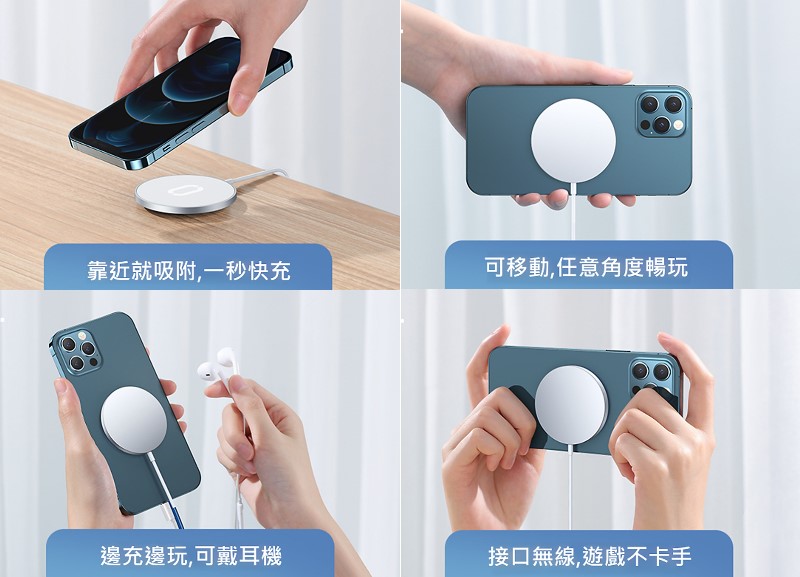 靠近就吸附,一秒快充

可移動,任意角度暢玩

邊充邊玩,可戴耳機

接口無線,遊戲不卡手