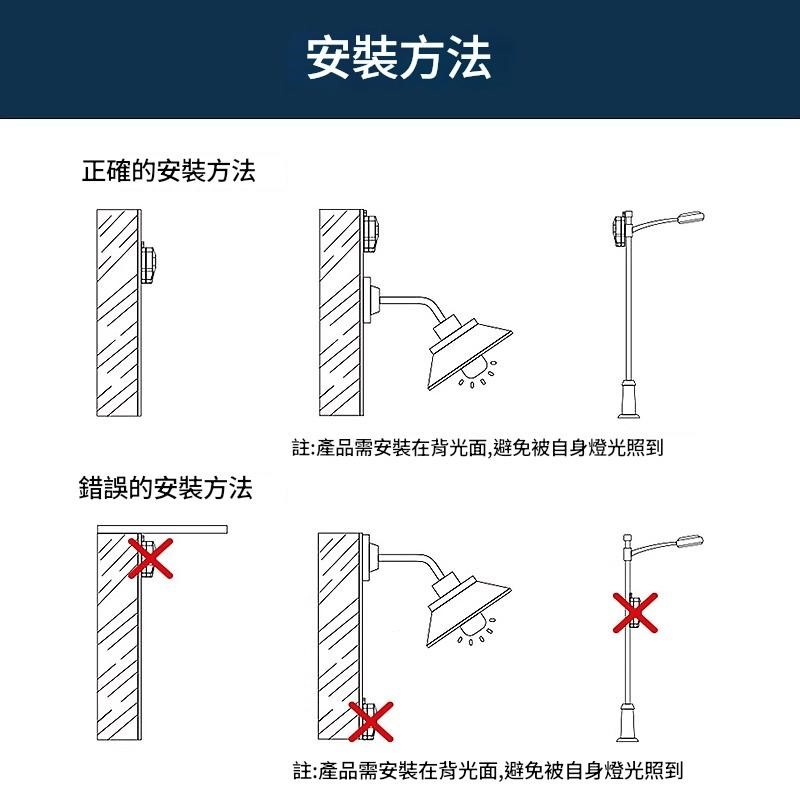 安裝方法

正確的安裝方法

註:產品需安裝在背光面,避免被自身燈光照到

錯誤的安裝方法

註:產品需安裝在背光面,避免被自身燈光照到