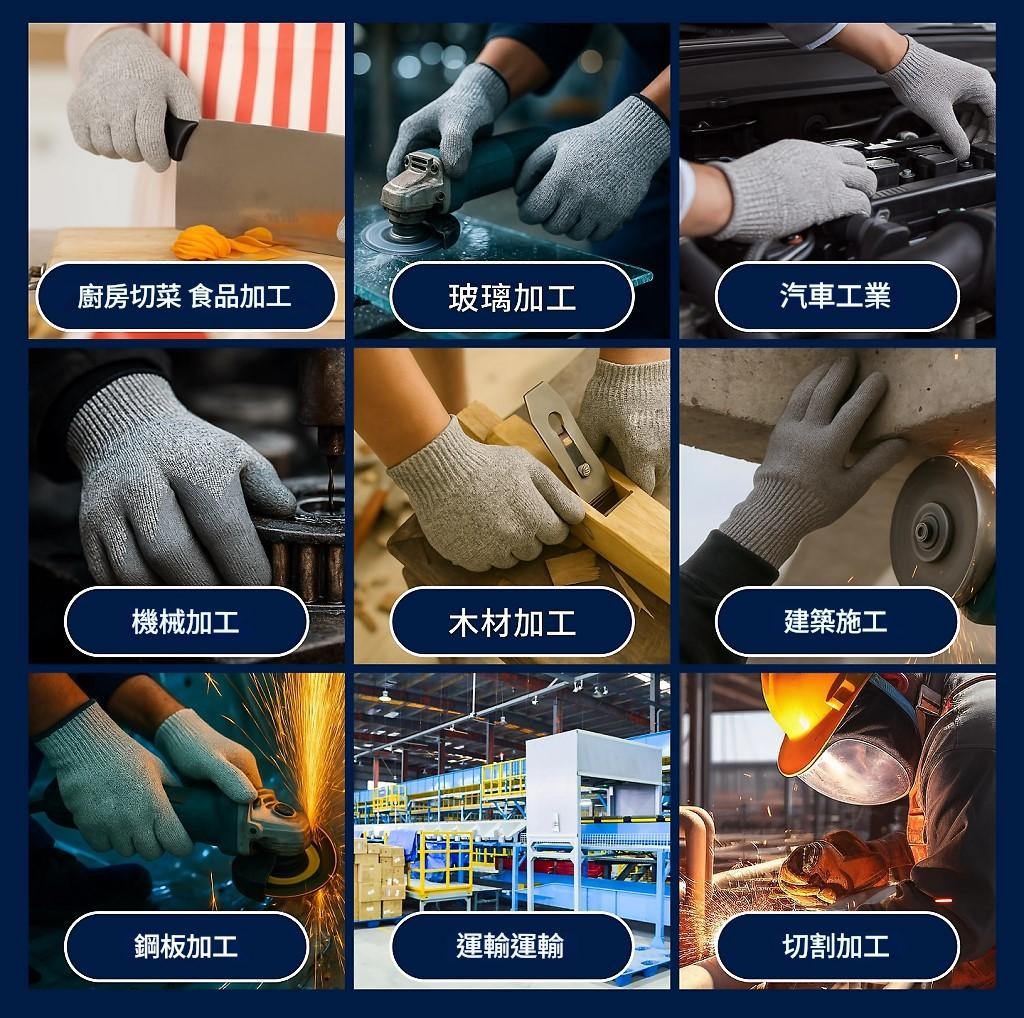 廚房切菜 食品加工

玻璃加工

汽車工業

機械加工

木材加工

建築施工

鋼板加工

運輸運輸

切割加工