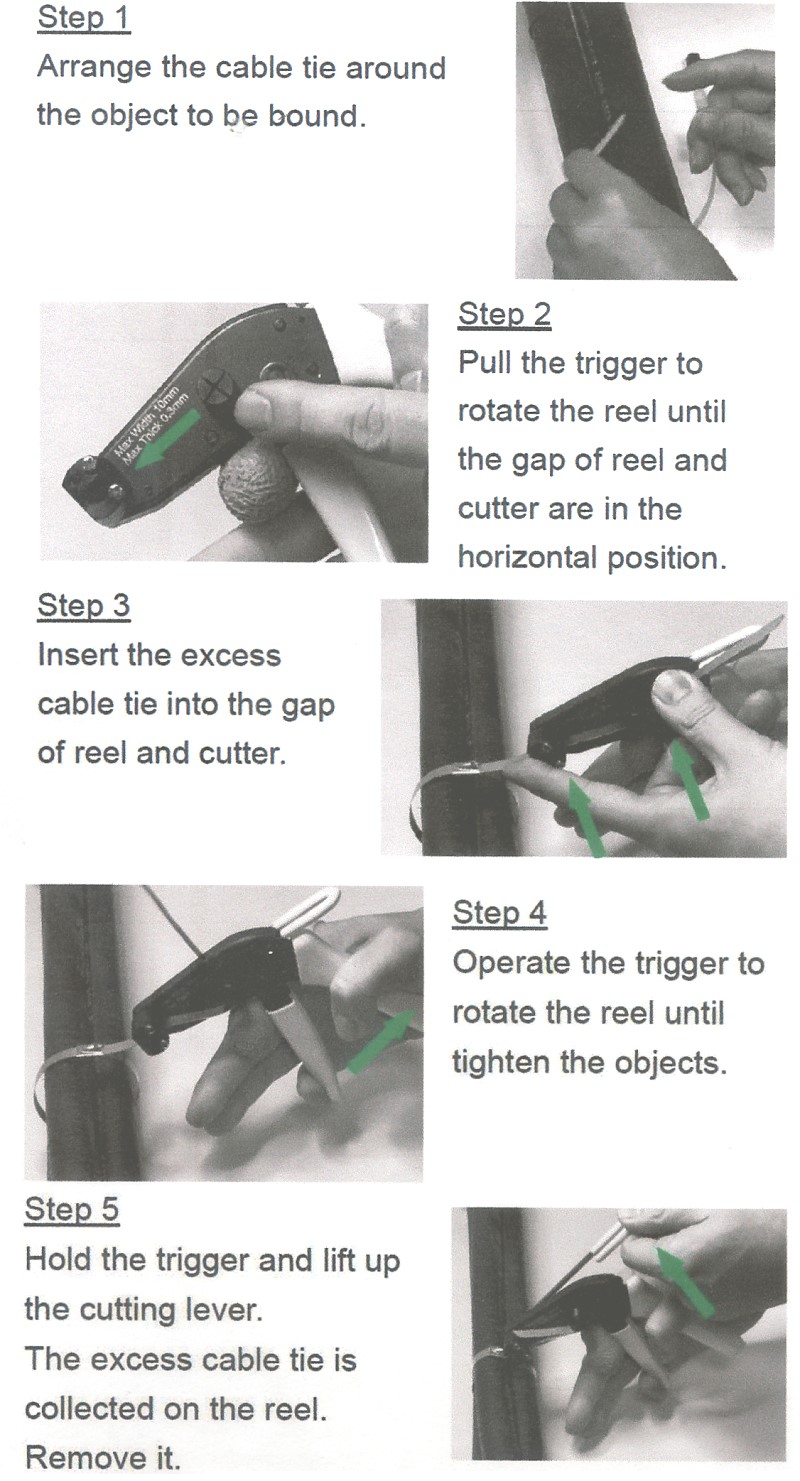 Step 1
Arrange the cable tie around the object to be bound.

Max Width 10mm
Max Thick 0.3mm

Step 2
Pull the trigger to rotate the reel until the gap of reel and cutter are in the horizontal position.

Step 3
Insert the excess cable tie into the gap of reel and cutter.

Step 4
Operate the trigger to rotate the reel until tighten the objects.

Step 5
Hold the trigger and lift up the cutting lever.
The excess cable tie is collected on the reel.
Remove it.