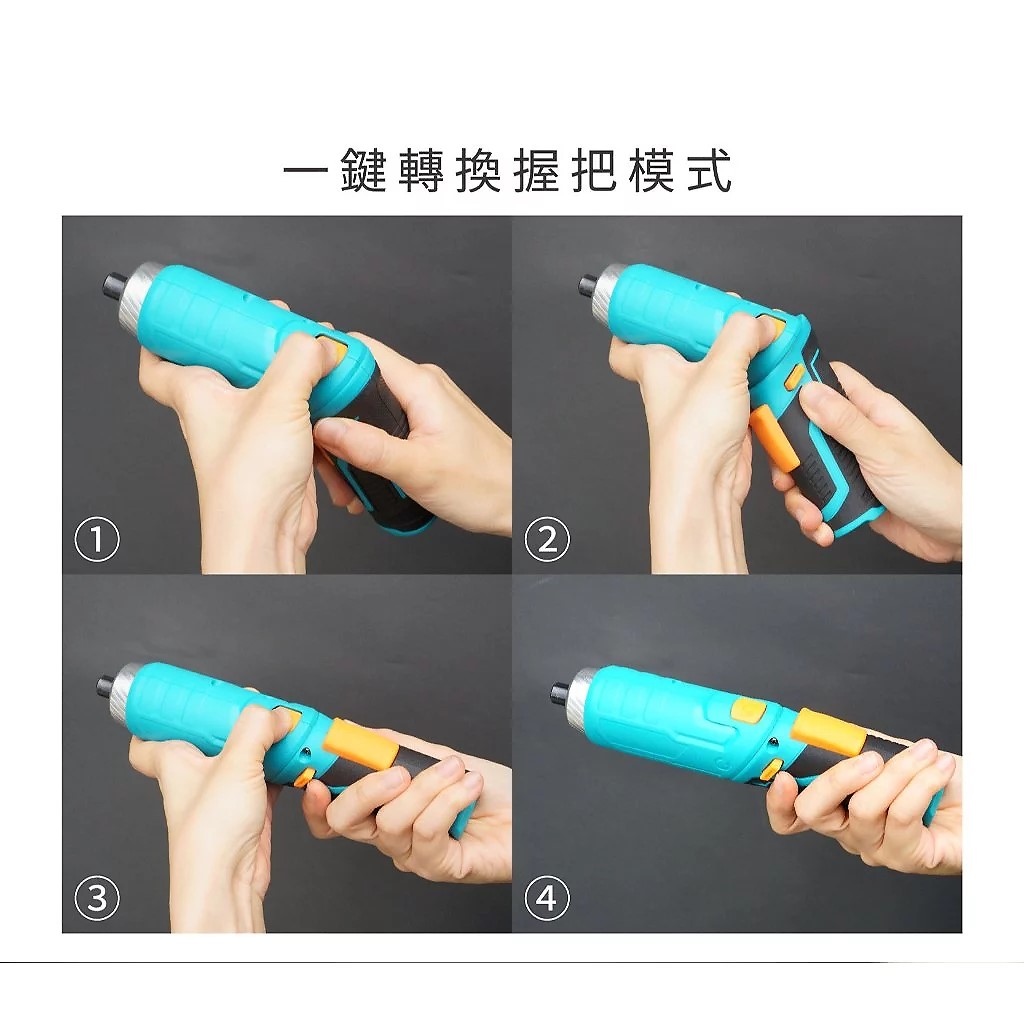 一鍵轉換握把模式

①

②

③

④