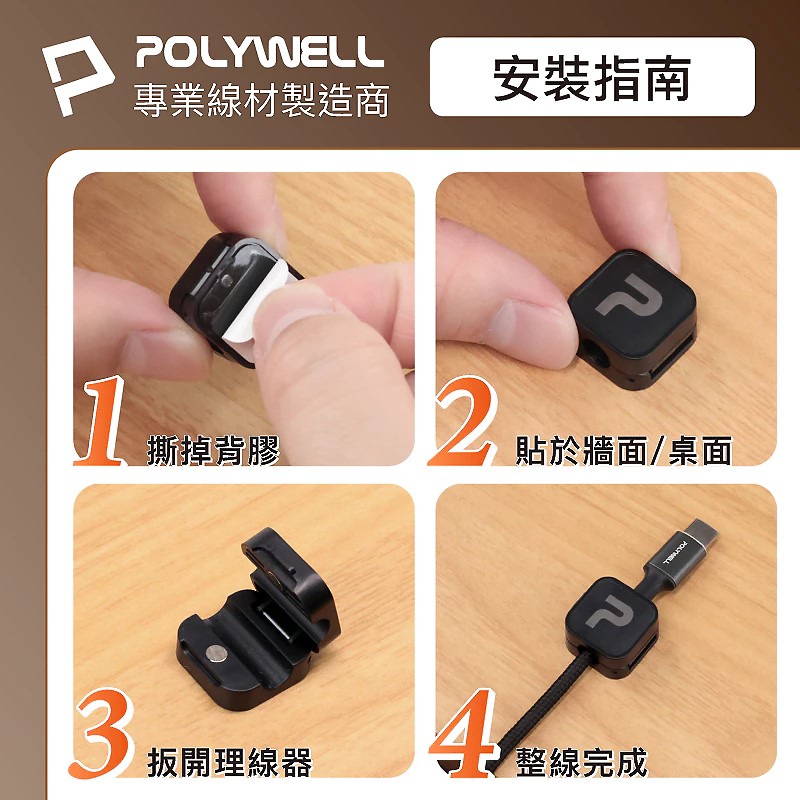 POLYWELL
專業線材製造商

安裝指南

1 撕掉背膠

2 貼於牆面/桌面

3 扳開理線器

POLYWELL

4 整線完成