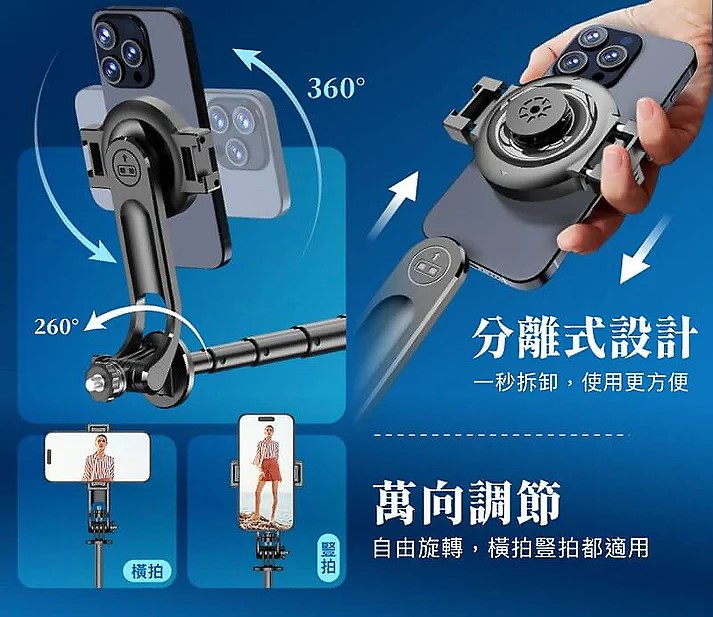 360°

260°

分離式設計

一秒拆卸，使用更方便

萬向調節

自由旋轉，橫拍豎拍都適用

橫拍

豎拍