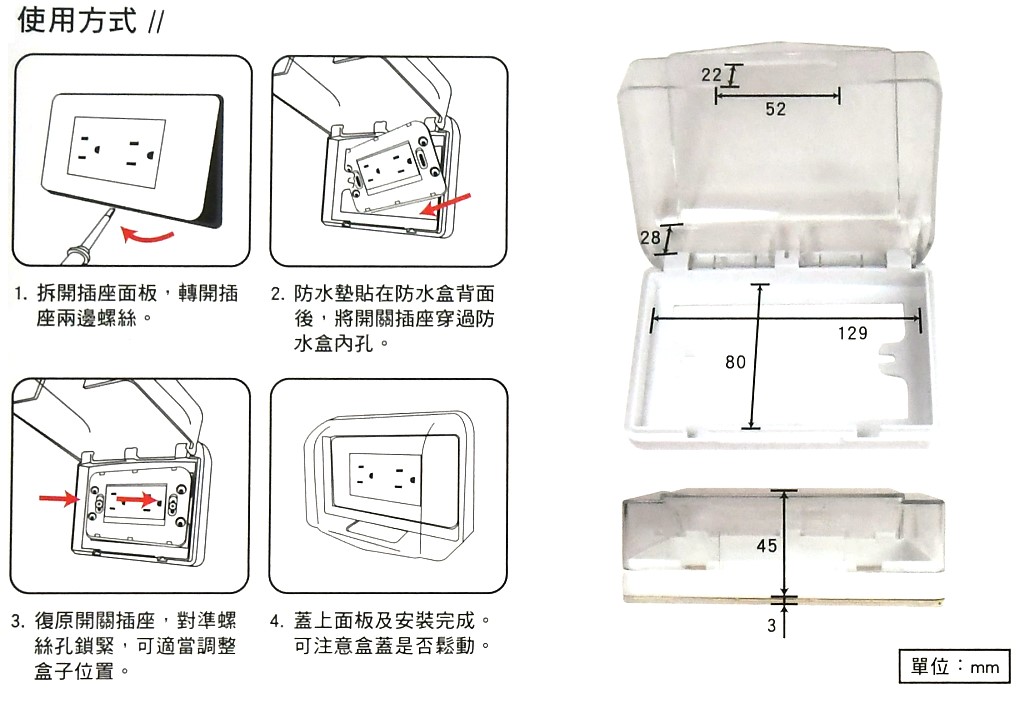 使用方式 //

1. 拆開插座面板，轉開插座兩邊螺絲。

2. 防水墊貼在防水盒背面後，將開關插座穿過防水盒內孔。

3. 復原開關插座，對準螺絲孔鎖緊，可適當調整盒子位置。

4. 蓋上面板及安裝完成。可注意盒蓋是否鬆動。

22

52

28

129

80

45

3

單位：mm