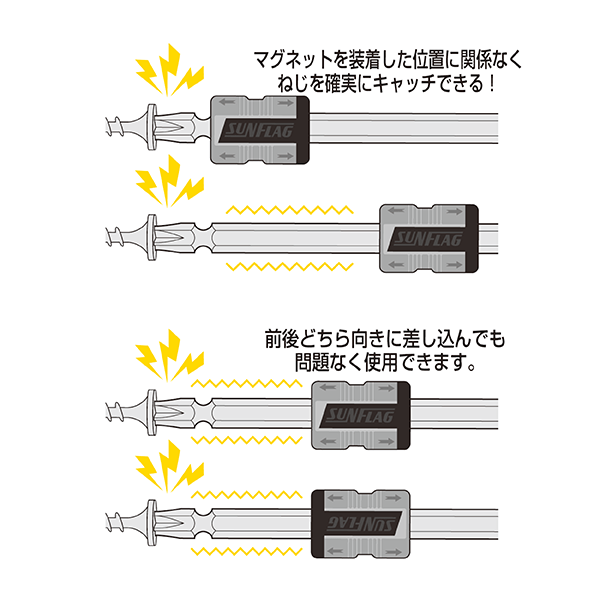 マグネットを装着した位置に関係なく
ねじを確実にキャッチできる！

SUNFLAG

SUNFLAG

前後どちら向きに差し込んでも
問題なく使用できます。

SUNFLAG

SUNFLAG