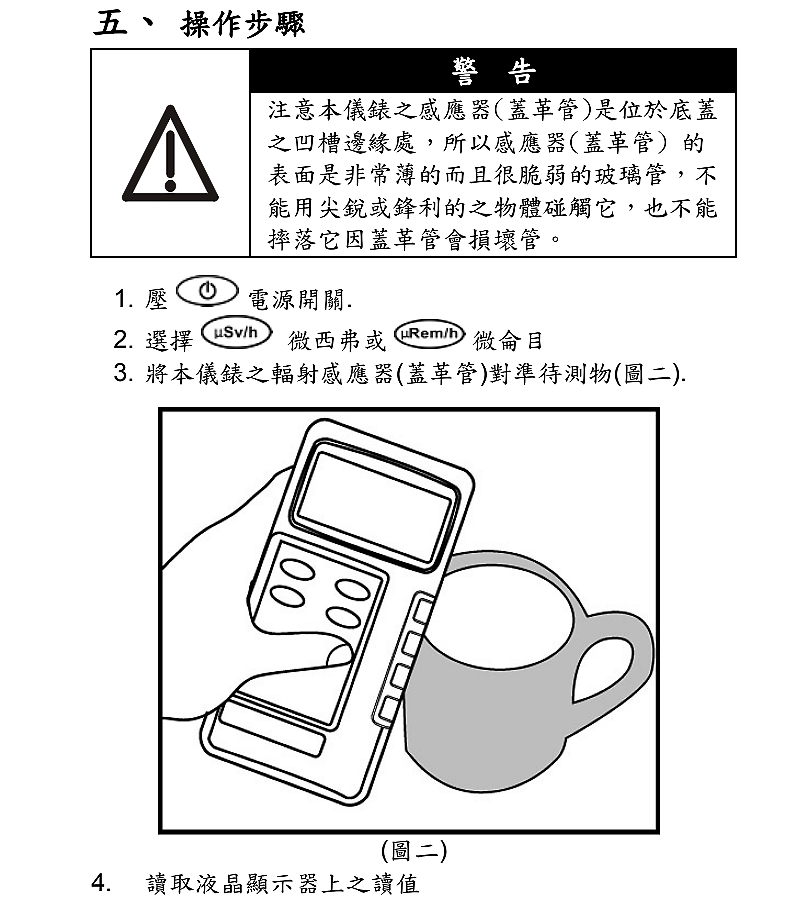 五、 操作步驟

警 告

注意本儀錶之感應器(蓋革管)是位於底蓋之凹槽邊緣處，所以感應器(蓋革管) 的表面是非常薄的而且很脆弱的玻璃管，不能用尖銳或鋒利的之物體碰觸它，也不能摔落它因蓋革管會損壞管。

1. 壓 電源開關.
2. 選擇 µSv/h 微西弗或 µRem/h 微侖目
3. 將本儀錶之輻射感應器(蓋革管)對準待測物(圖二).

(圖二)

4. 讀取液晶顯示器上之讀值